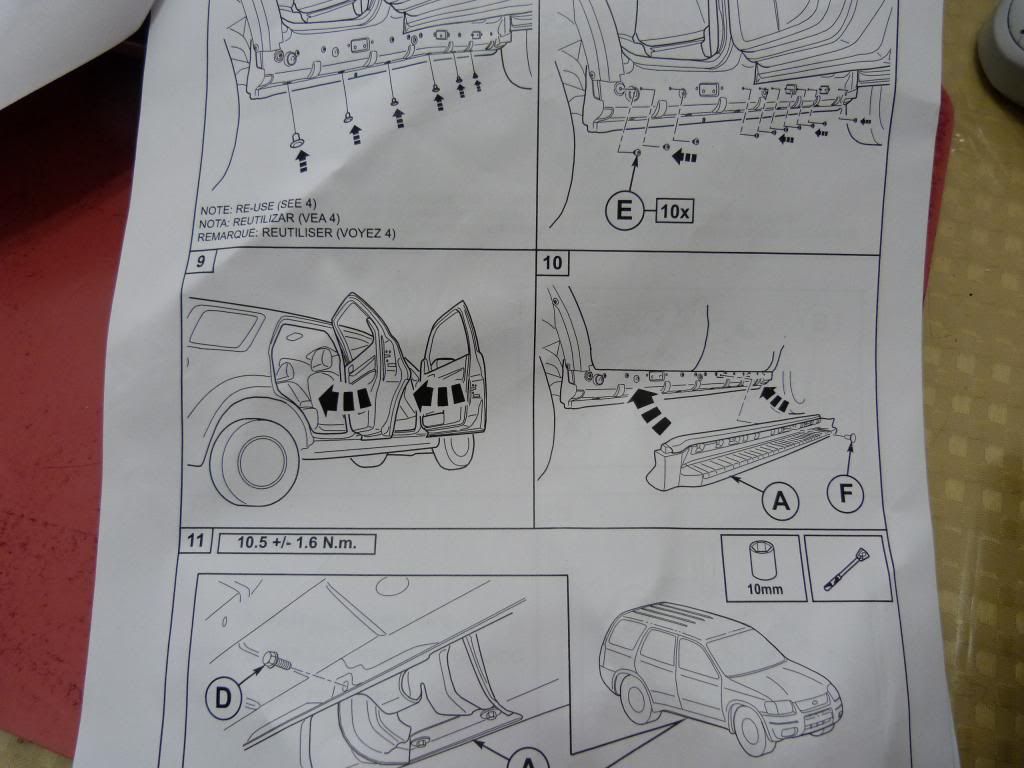 NOTE: RE-USE (SEE 4)
NOTA: REUTILIZAR (VEA 4)
REMARQUE: REUTILISER (VOYEZ 4)

E 10x

9

10

A F

11 10.5 +/- 1.6 N.m.

10mm

D

A